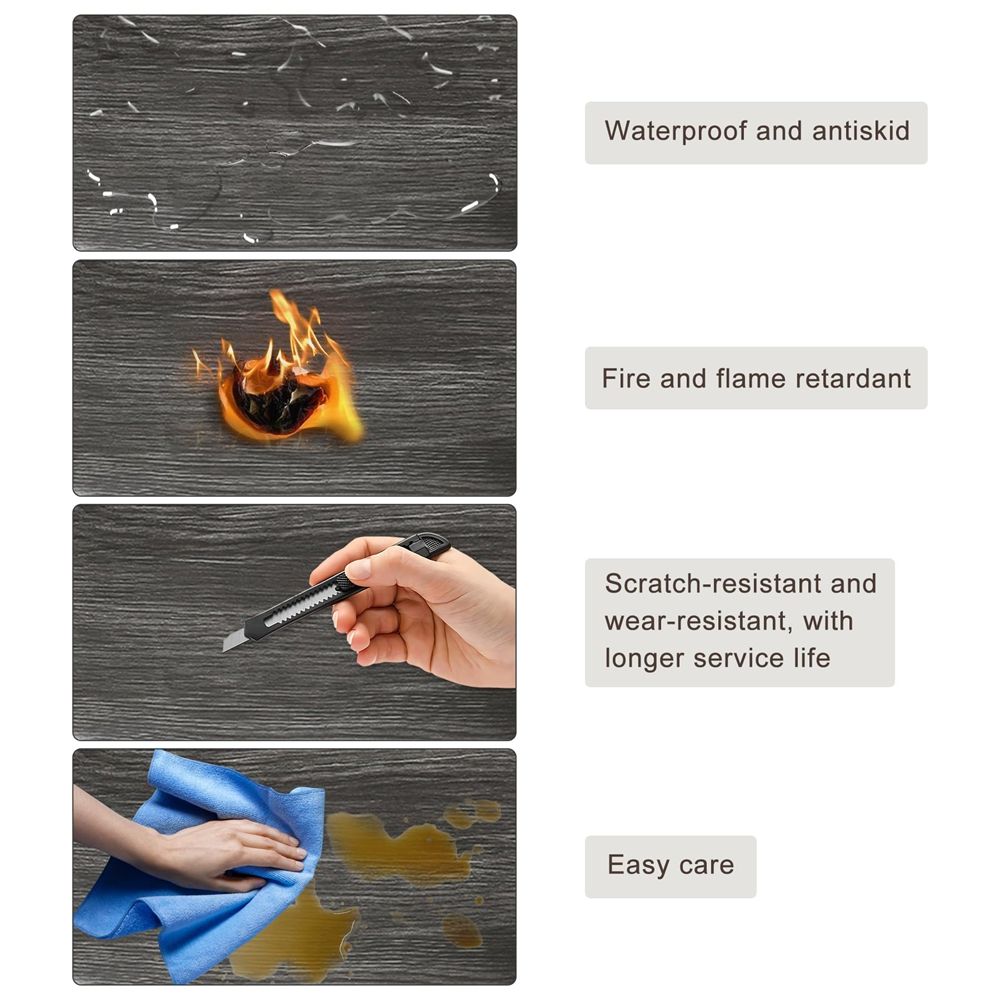 Waterproof and antiskid

Fire and flame retardant

Scratch-resistant and wear-resistant, with longer service life

Easy care