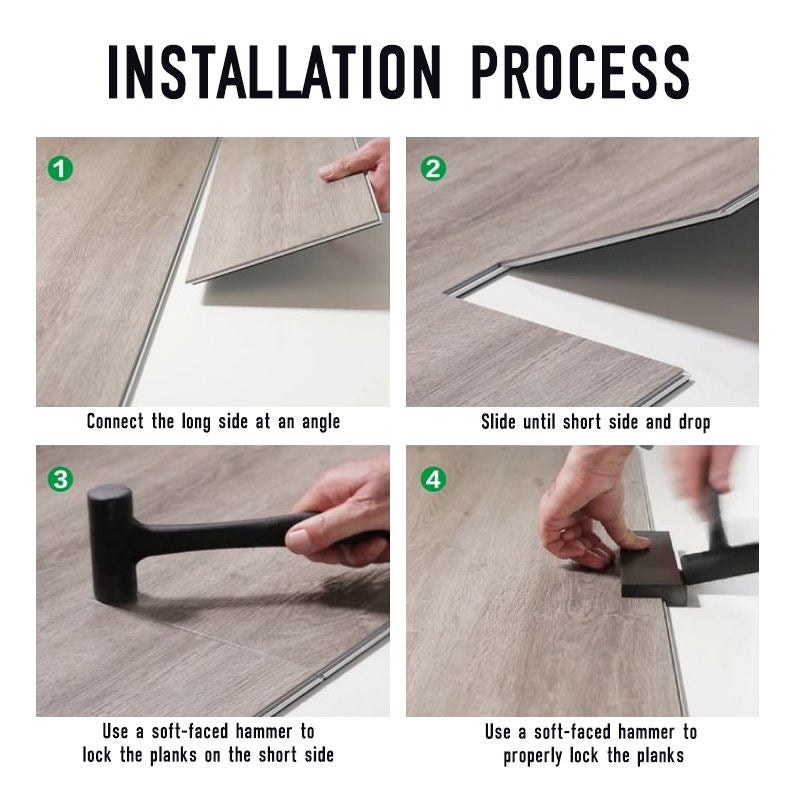 INSTALLATION PROCESS

1

Connect the long side at an angle

2

Slide until short side and drop

3

Use a soft-faced hammer to lock the planks on the short side

4

Use a soft-faced hammer to properly lock the planks