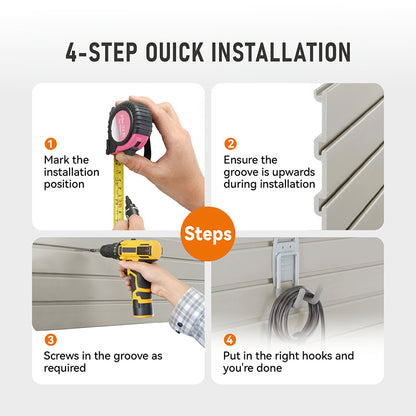 4-STEP OUICK INSTALLATION

1
Mark the installation position

2
Ensure the groove is upwards during installation

Steps

3
Screws in the groove as required

4
Put in the right hooks and you're done