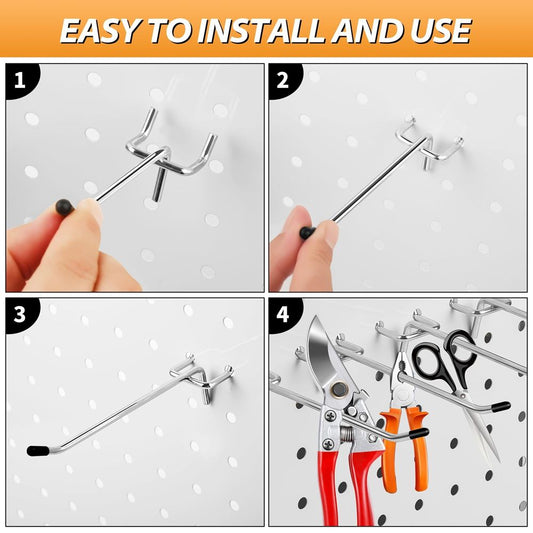 EASY TO INSTALL AND USE

1

2

3

4