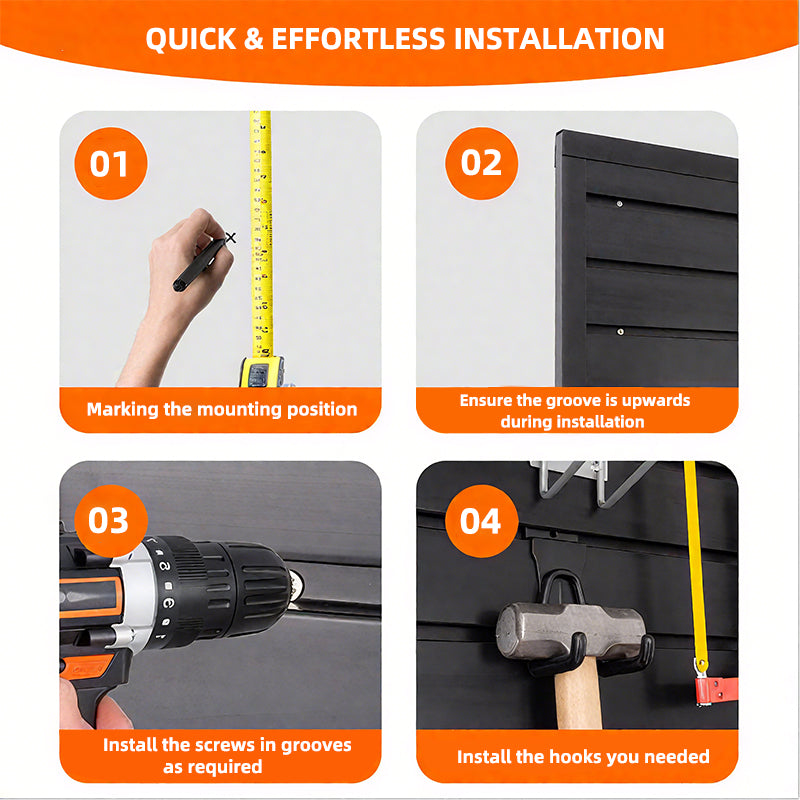 QUICK & EFFORTLESS INSTALLATION

01

Marking the mounting position

02

Ensure the groove is upwards during installation

03

Install the screws in grooves as required

04

Install the hooks you needed