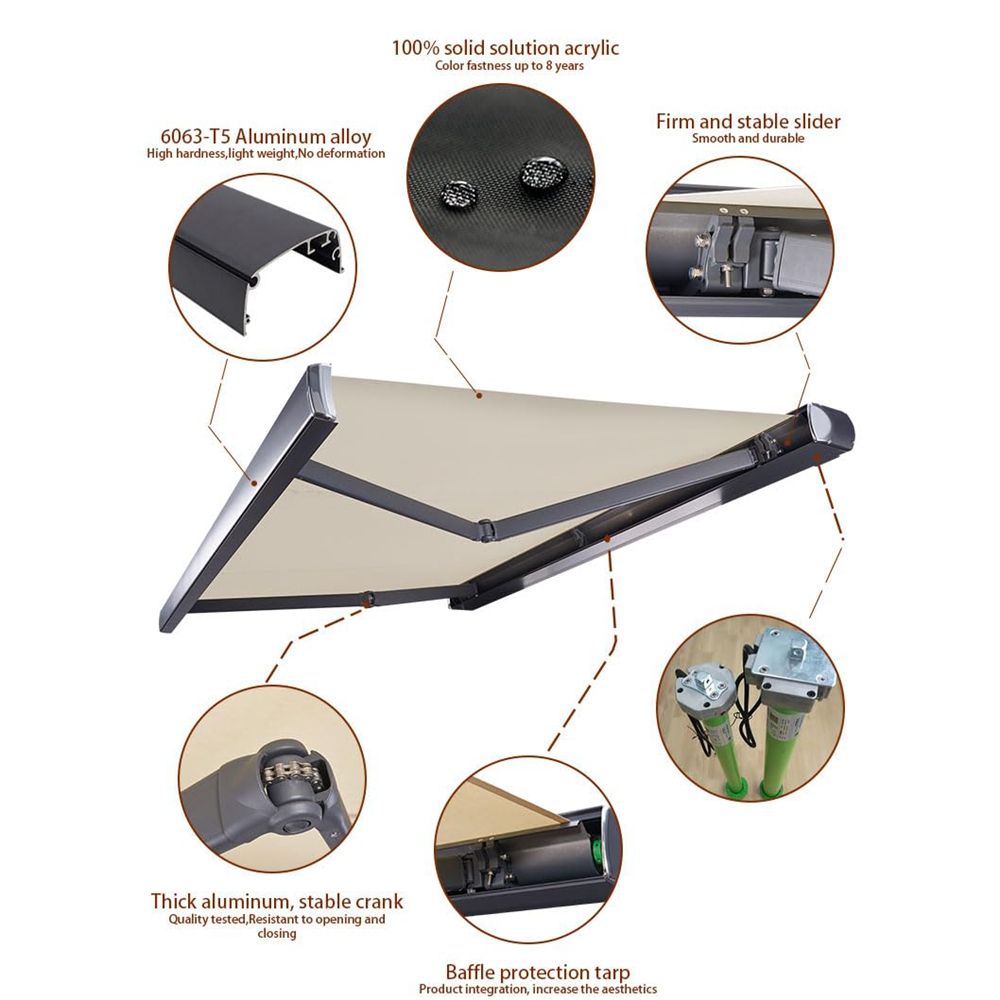 100% solid solution acrylic
Color fastness up to 8 years

6063-T5 Aluminum alloy
High hardness,light weight,No deformation

Firm and stable slider
Smooth and durable

Thick aluminum, stable crank
Quality tested,Resistant to opening and closing

Baffle protection tarp
Product integration, increase the aesthetics