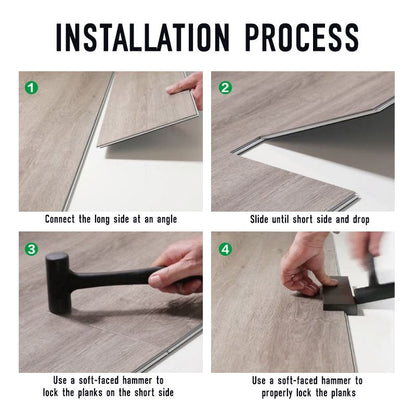 INSTALLATION PROCESS

1

Connect the long side at an angle

2

Slide until short side and drop

3

Use a soft-faced hammer to lock the planks on the short side

4

Use a soft-faced hammer to properly lock the planks