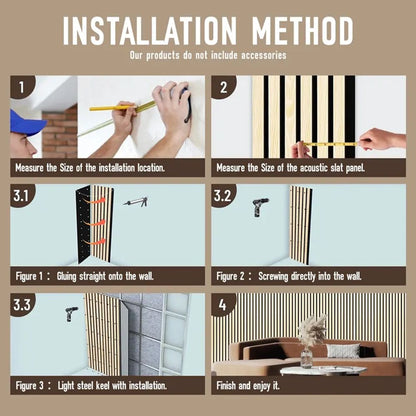 INSTALLATION METHOD

Our products do not include accessories

1

Measure the Size of the installation location.

2

Measure the Size of the acoustic slat panel.

3.1

Figure 1 : Gluing straight onto the wall.

3.2

Figure 2 : Screwing directly into the wall.

3.3

Figure 3 : Light steel keel with installation.

4

Finish and enjoy it.