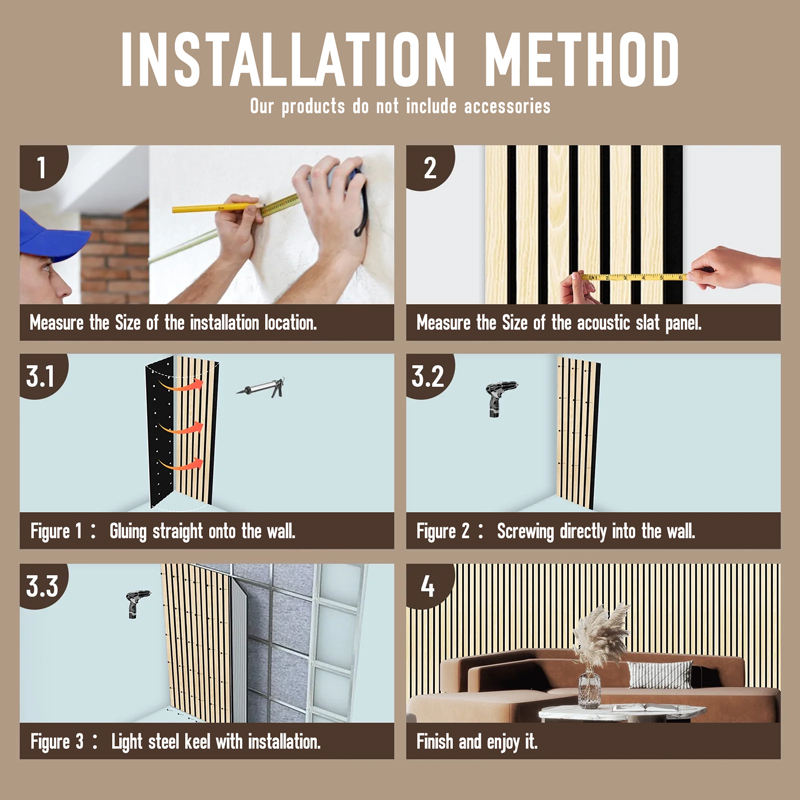 INSTALLATION METHOD

Our products do not include accessories

1

Measure the Size of the installation location.

2

Measure the Size of the acoustic slat panel.

3.1

Figure 1 : Gluing straight onto the wall.

3.2

Figure 2 : Screwing directly into the wall.

3.3

Figure 3 : Light steel keel with installation.

4

Finish and enjoy it.