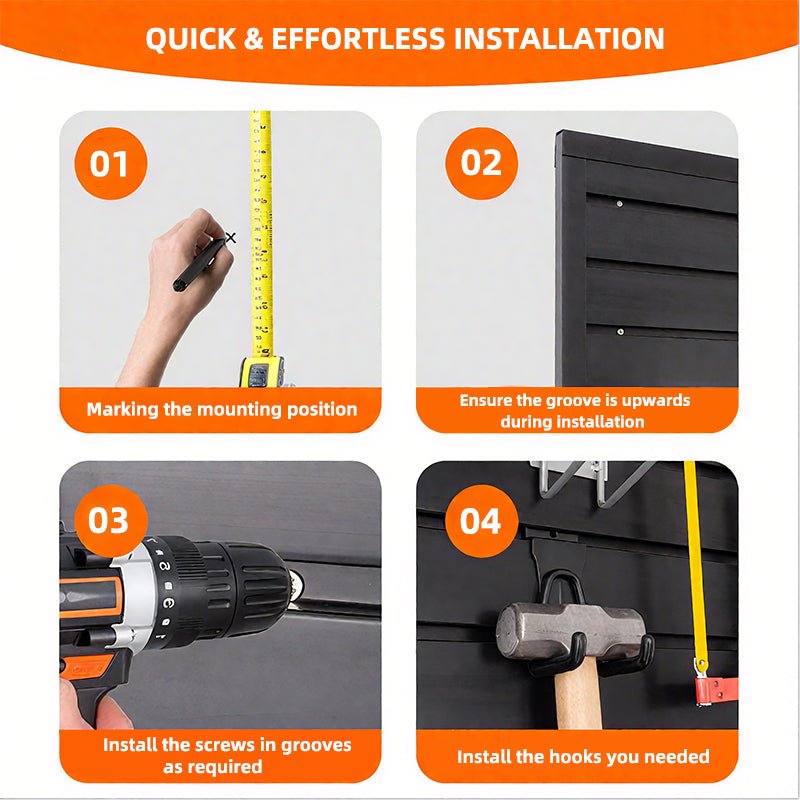 QUICK & EFFORTLESS INSTALLATION

01

Marking the mounting position

02

Ensure the groove is upwards during installation

03

Install the screws in grooves as required

04

Install the hooks you needed