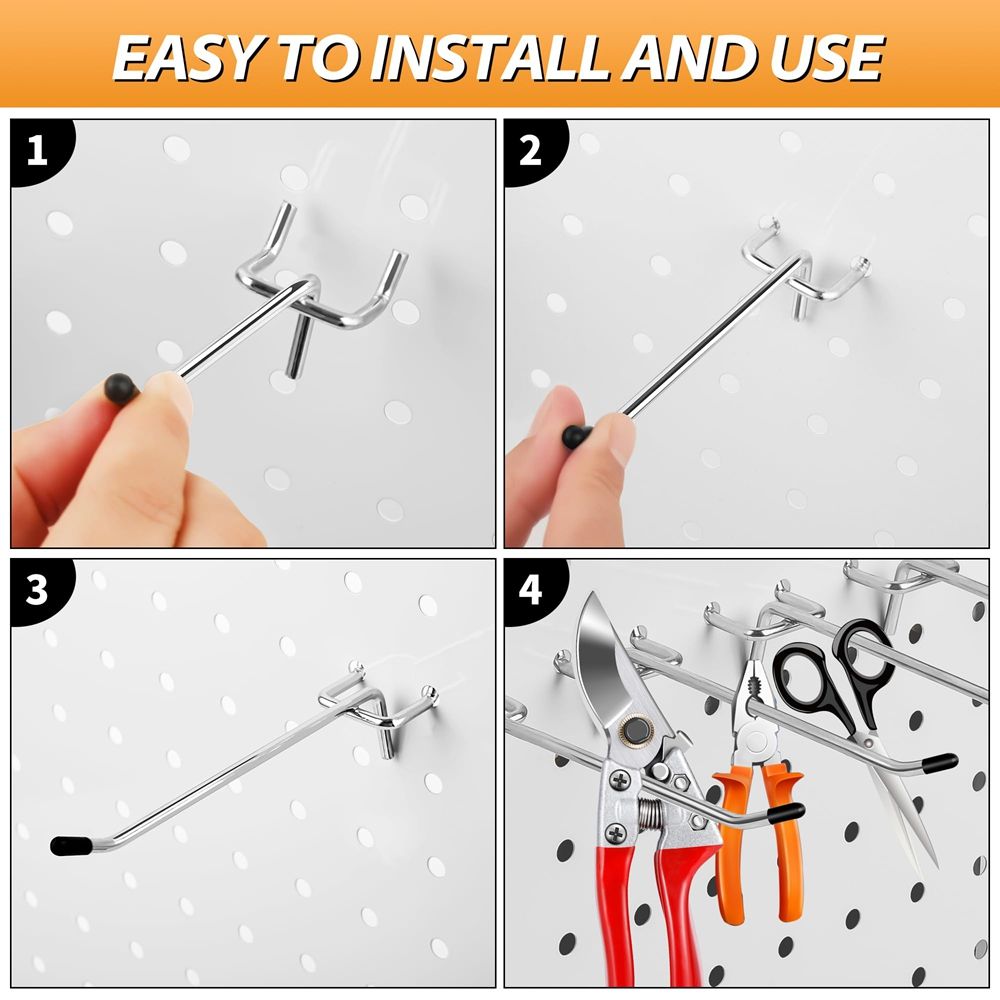 EASY TO INSTALL AND USE

1

2

3

4