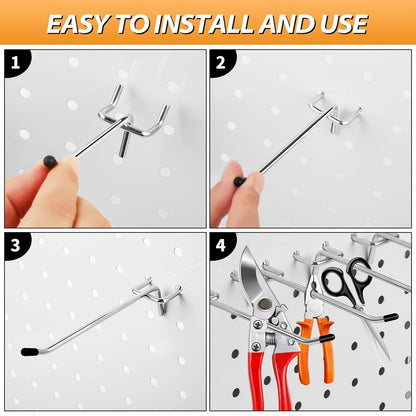 EASY TO INSTALL AND USE

1

2

3

4